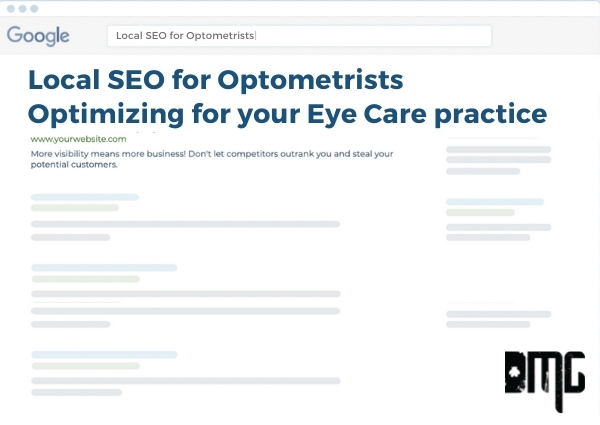 Google

Local SEO for Optometrists

Local SEO for Optometrists
Optimizing for your Eye Care practice

www.yourwebsite.com

More visibility means more business! Don't let competitors outrank you and steal your potential customers.

DMG