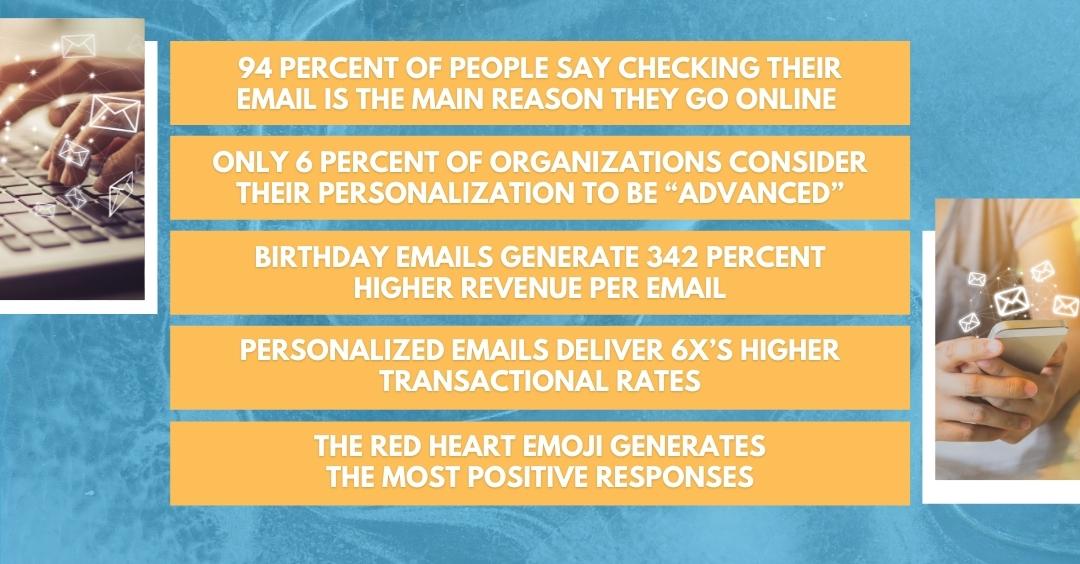 94 PERCENT OF PEOPLE SAY CHECKING THEIR EMAIL IS THE MAIN REASON THEY GO ONLINE

ONLY 6 PERCENT OF ORGANIZATIONS CONSIDER THEIR PERSONALIZATION TO BE “ADVANCED”

BIRTHDAY EMAILS GENERATE 342 PERCENT HIGHER REVENUE PER EMAIL

PERSONALIZED EMAILS DELIVER 6X’S HIGHER TRANSACTIONAL RATES

THE RED HEART EMOJI GENERATES THE MOST POSITIVE RESPONSES